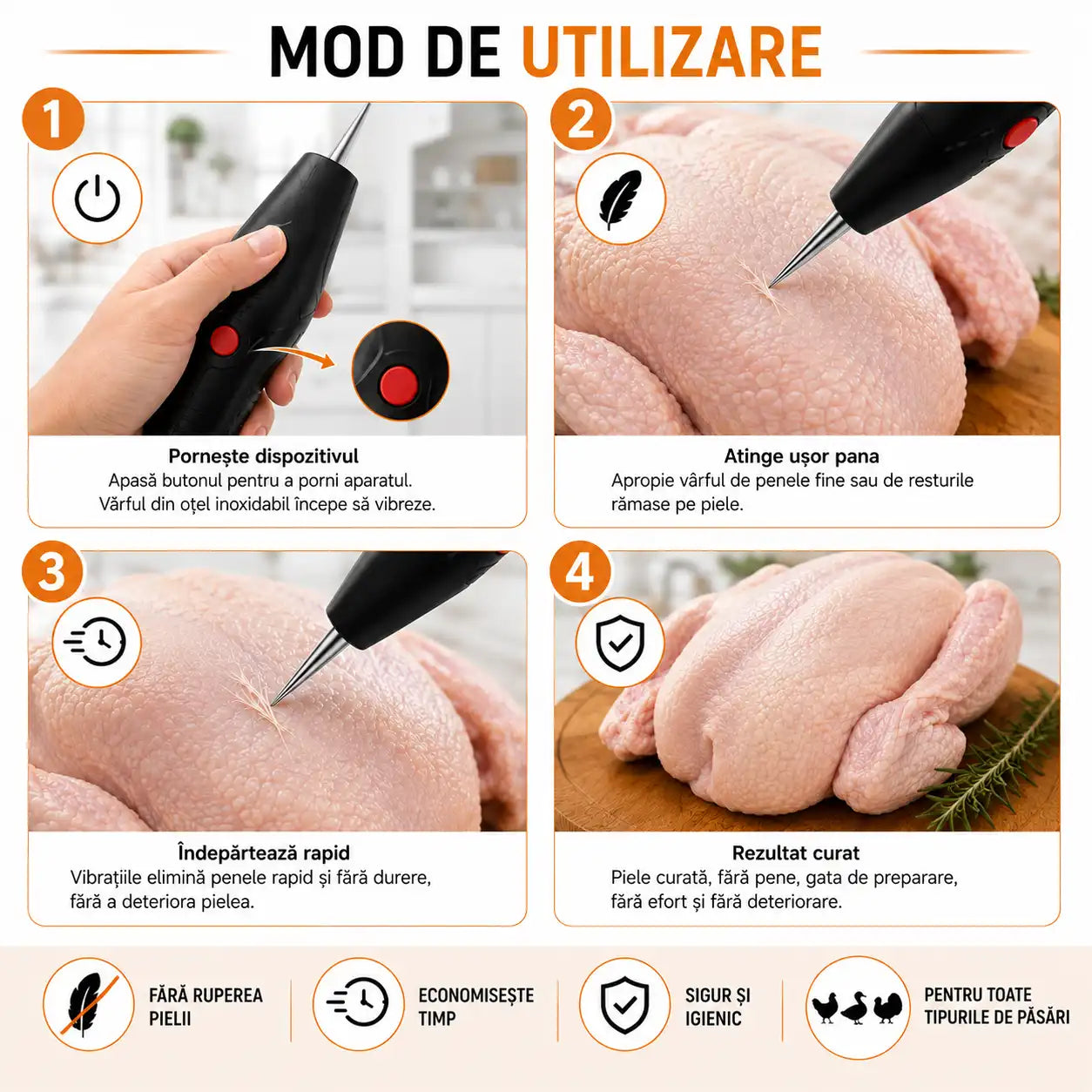 MOD DE UTILIZARE

1

Pornește dispozitivul
Apasă butonul pentru a porni aparatul. Vârful din oțel inoxidabil începe să vibreze.

2

Atinge ușor pana
Apropie vârful de penele fine sau de resturile rămase pe piele.

3

Îndepărtează rapid
Vibrațiile elimină penele rapid și fără durere, fără a deteriora pielea.

4

Rezultat curat
Piele curată, fără pene, gata de preparare, fără efort și fără deteriorare.

FĂRĂ RUPEREA PIELII

ECONOMISEȘTE TIMP

SIGUR ȘI IGIENIC

PENTRU TOATE TIPURILE DE PĂSĂRI