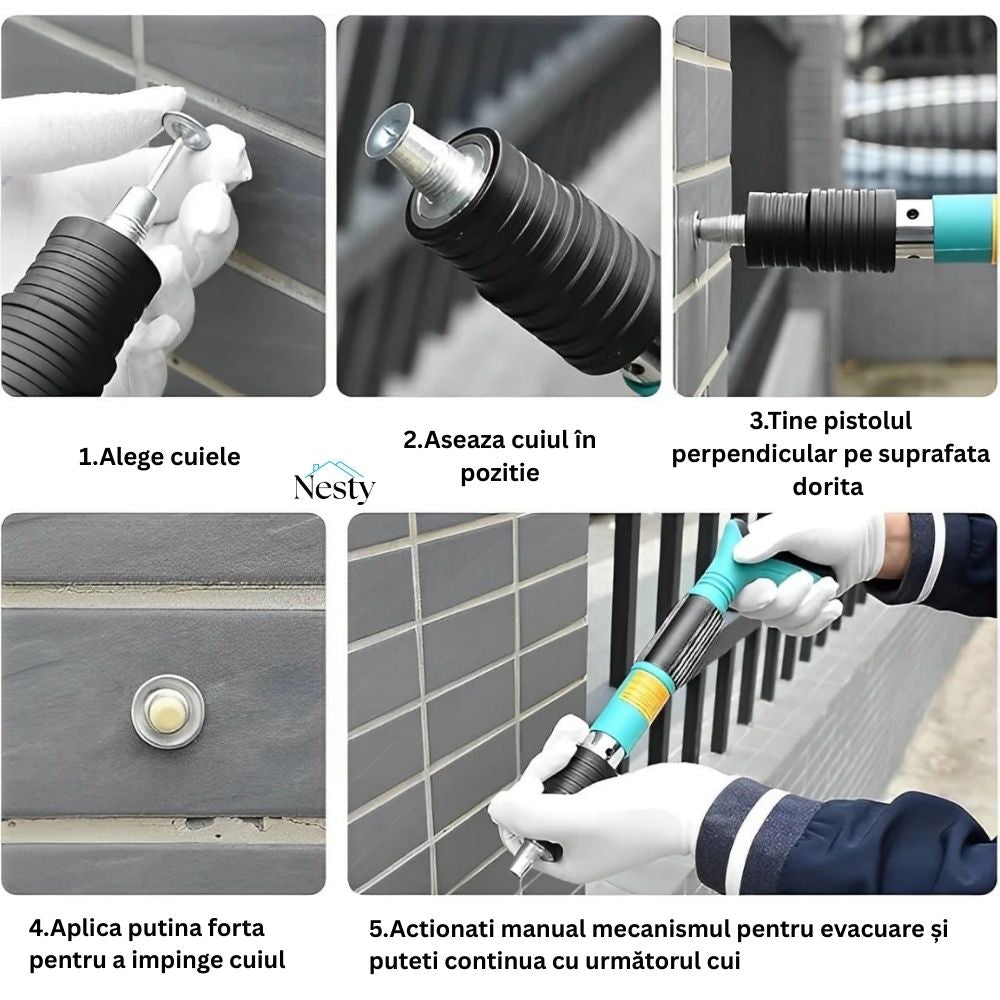 1.Alege cuiele

2.Aseaza cuiul în pozitie

3.Tine pistolul perpendicular pe suprafata dorita

Nesty

4.Aplica putina forta pentru a impinge cuiul

5.Actionati manual mecanismul pentru evacuare și puteti continua cu următorul cui