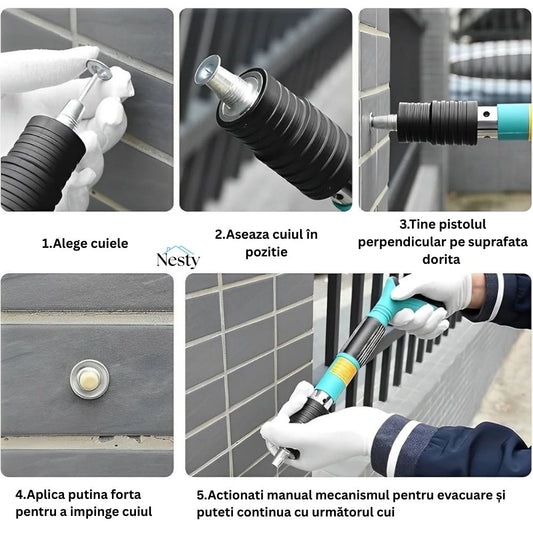 1.Alege cuiele

2.Aseaza cuiul în pozitie

3.Tine pistolul perpendicular pe suprafata dorita

Nesty

4.Aplica putina forta pentru a impinge cuiul

5.Actionati manual mecanismul pentru evacuare și puteti continua cu următorul cui